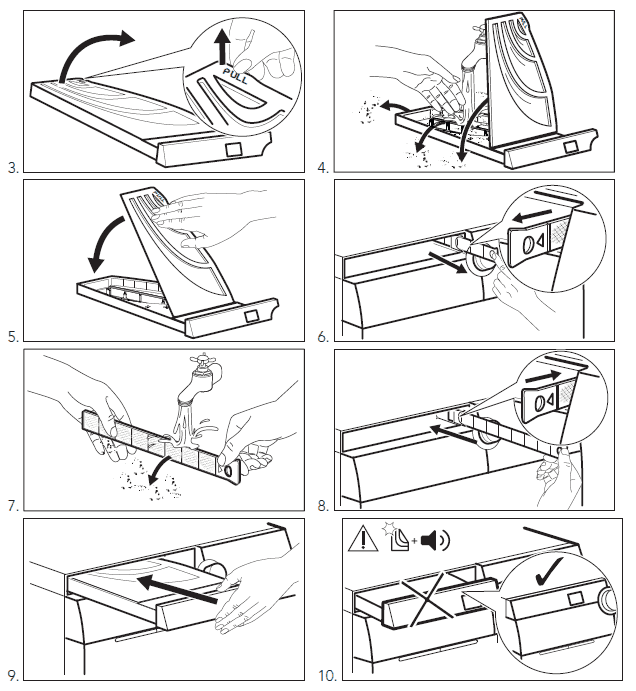 PULL

3.

4.

5.

6.

7.

8.

9.

10.